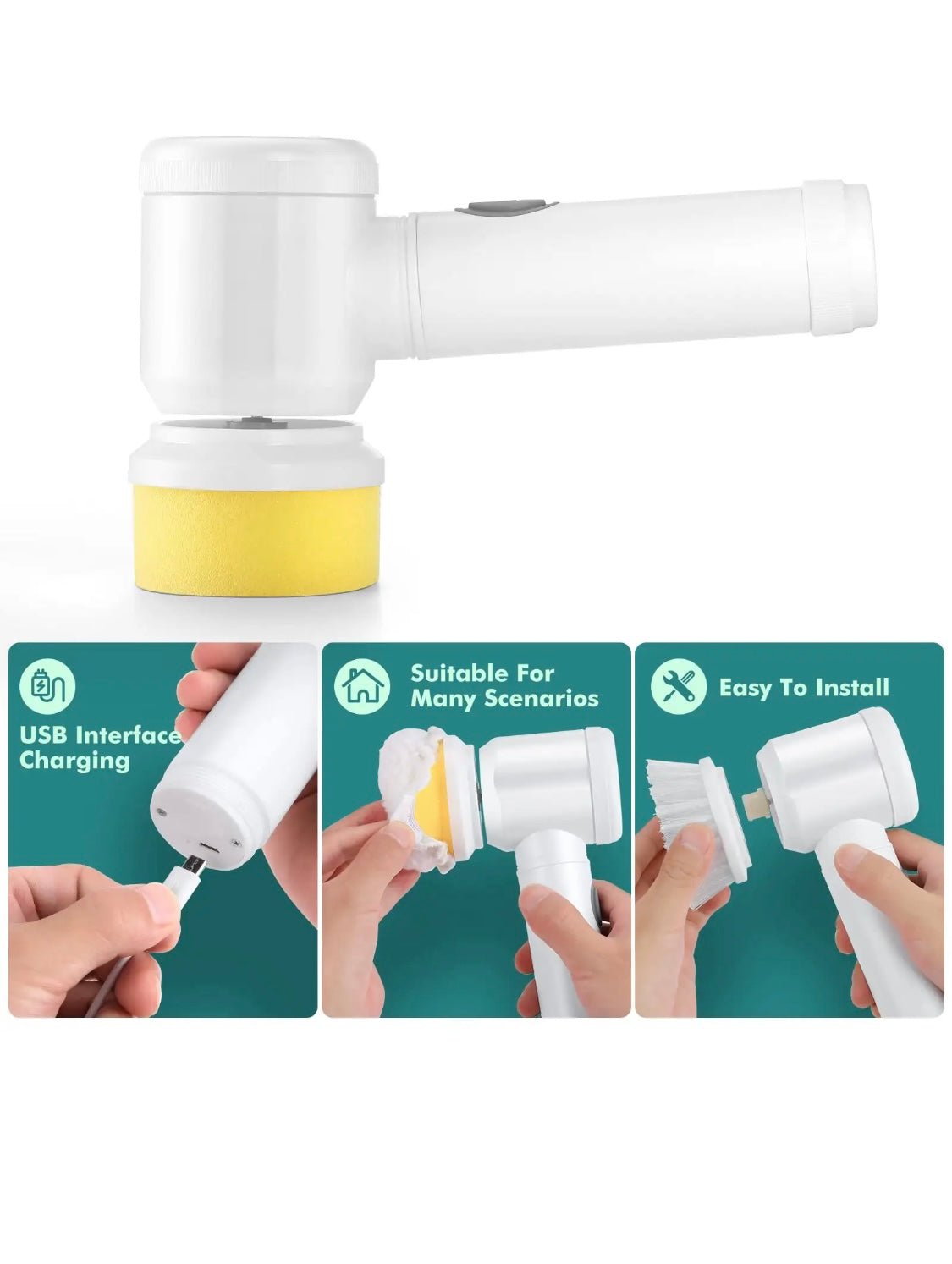 USB Interface Charging

Suitable For Many Scenarios

Easy To Install